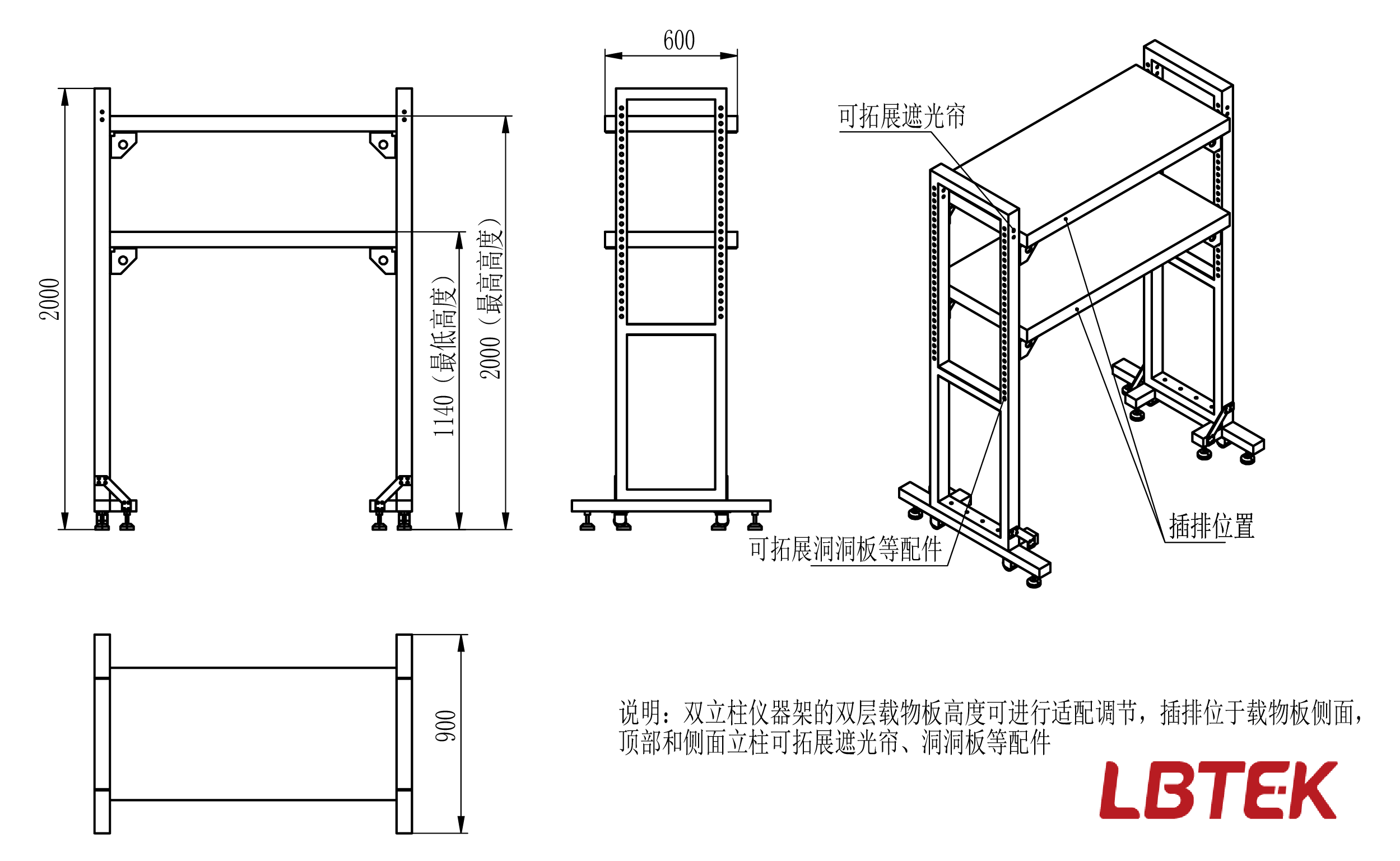 2000

1140（最低高度）

2000（最高高度）

600

可拓展遮光帘

插排位置

可拓展洞洞板等配件

900

说明：双立柱仪器架的双层载物板高度可进行适配调节，插排位于载物板侧面，顶部和侧面立柱可拓展遮光帘、洞洞板等配件

LBTEK