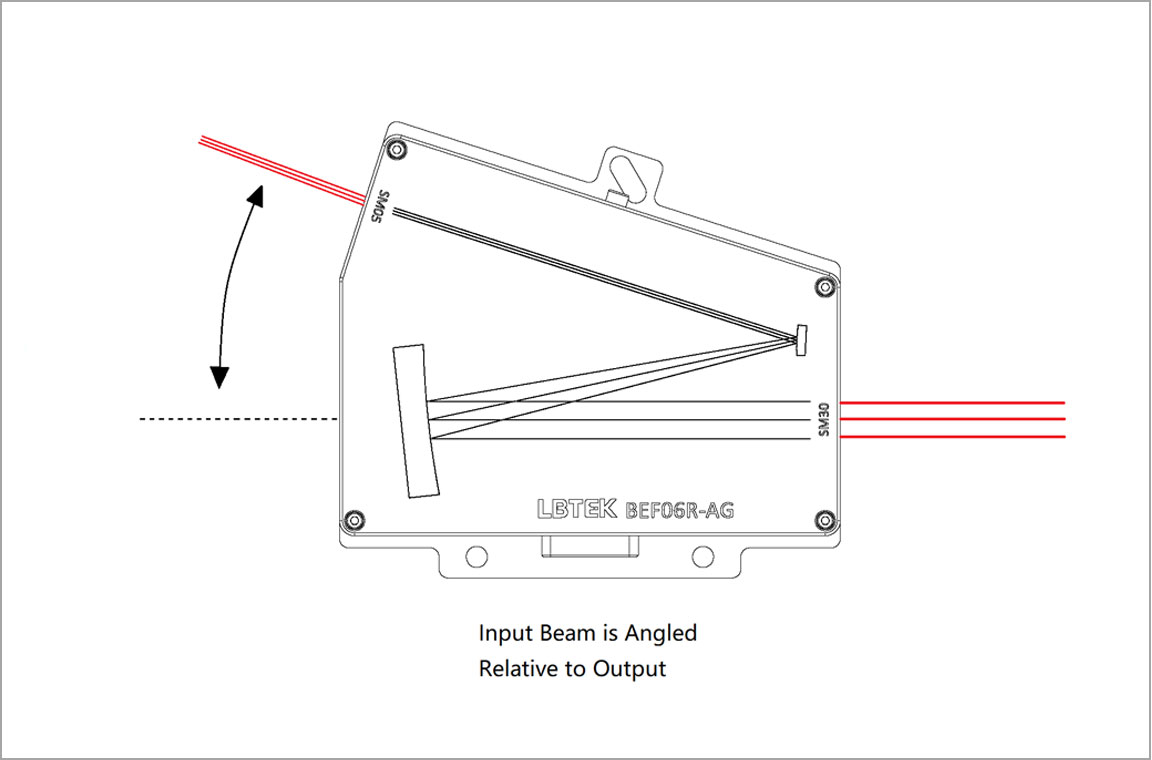 SM05

SM30

LBTEK BEF06R-AG

Input Beam is Angled
Relative to Output